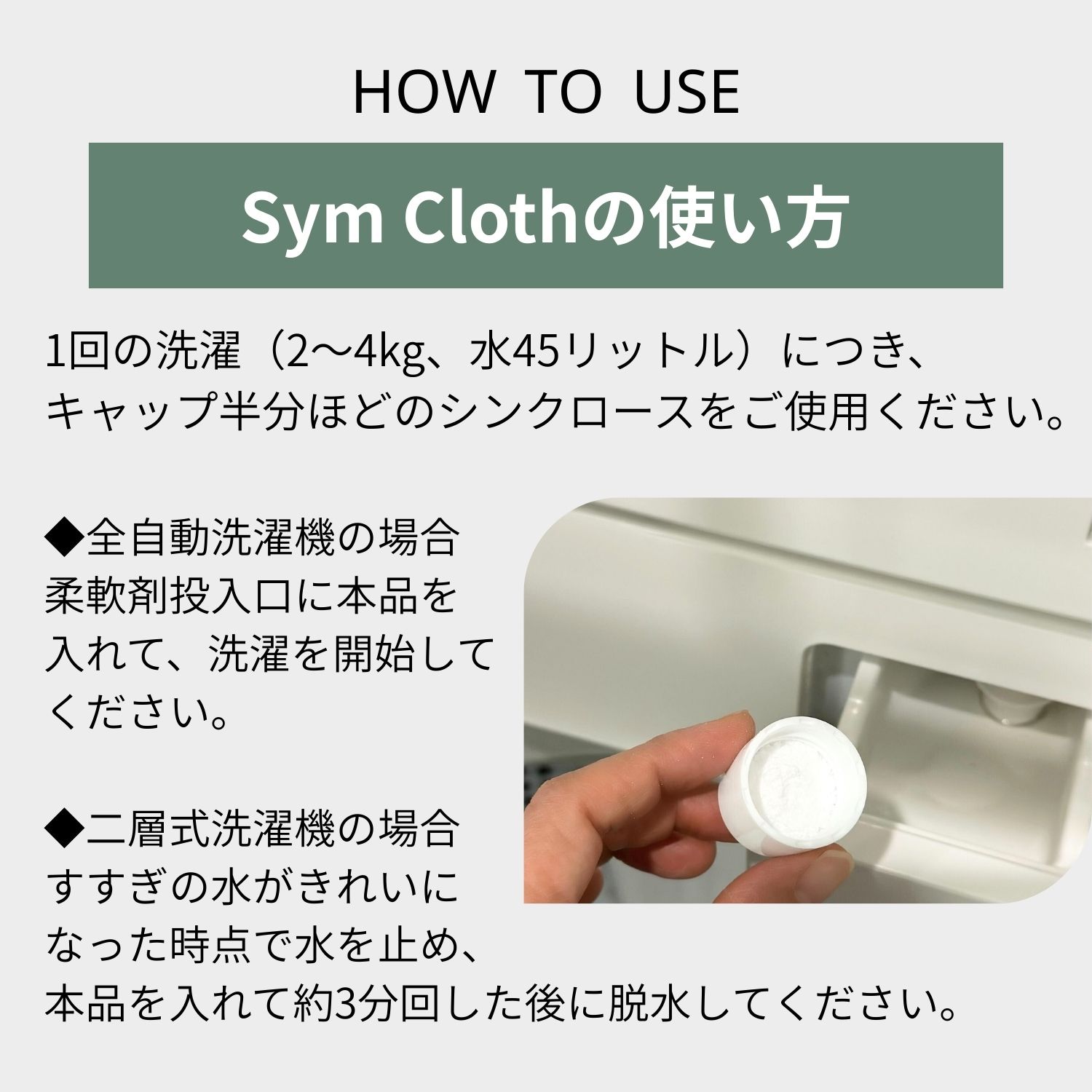 HOW TO USE

Sym Clothの使い方

1回の洗濯（2〜4kg、水45リットル）につき、キャップ半分ほどのシンクロースをご使用ください。

◆全自動洗濯機の場合
柔軟剤投入口に本品を入れて、洗濯を開始してください。

◆二層式洗濯機の場合
すすぎの水がきれいになった時点で水を止め、本品を入れて約3分回した後に脱水してください。