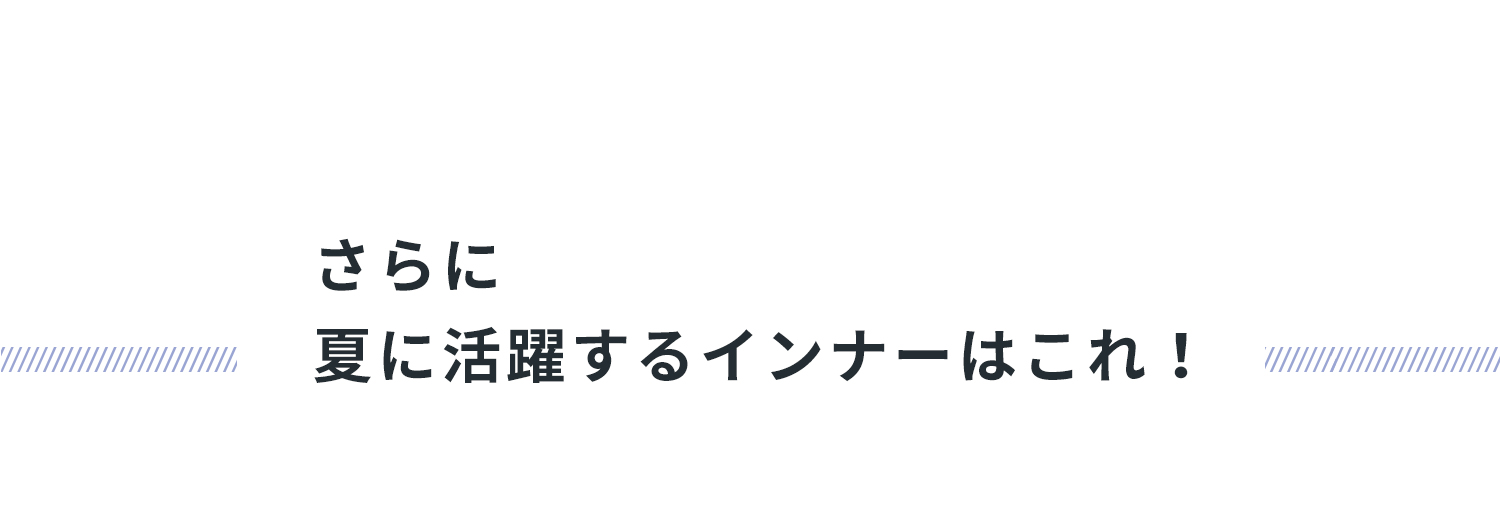 さらに
夏に活躍するインナーはこれ！